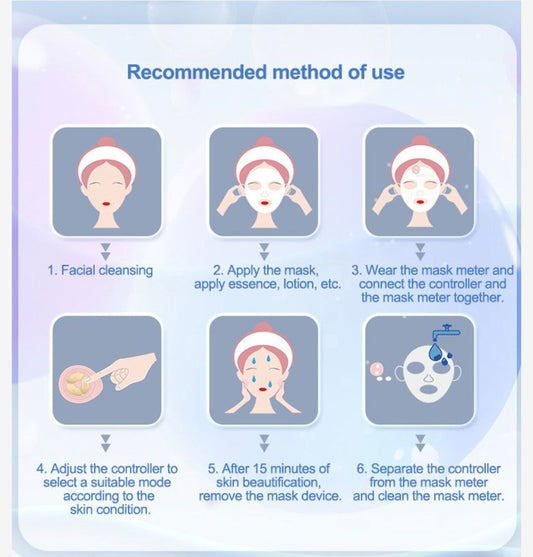 Recommended method of use

1. Facial cleansing

2. Apply the mask, apply essence, lotion, etc.

3. Wear the mask meter and connect the controller and the mask meter together.

4. Adjust the controller to select a suitable mode according to the skin condition.

5. After 15 minutes of skin beautification, remove the mask device.

6. Separate the controller from the mask meter and clean the mask meter.